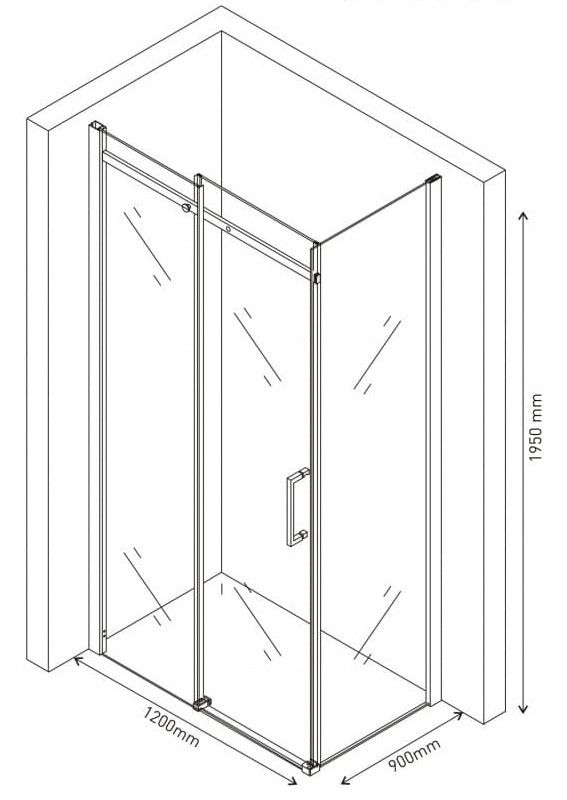 1950 mm

1200mm

900mm