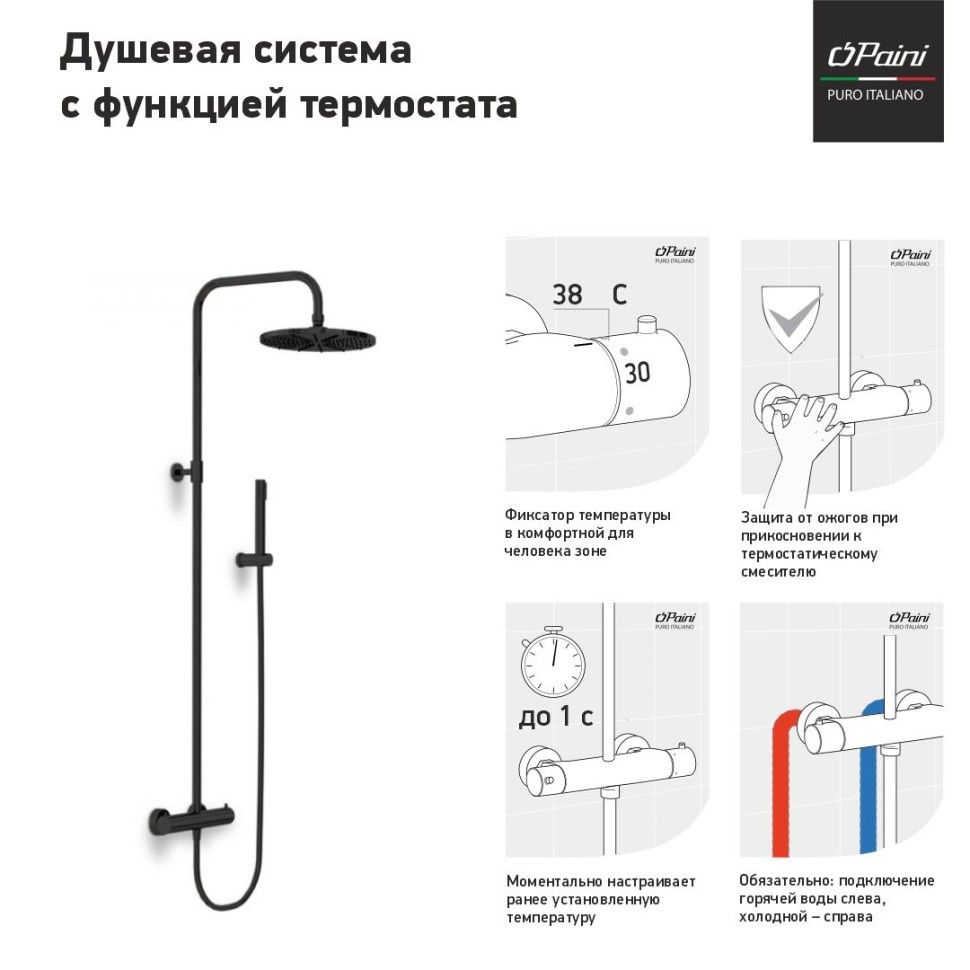 Душевая система с функцией термостата

Paini
PURO ITALIANO

Paini
PURO ITALIANO

38 C
30

Фиксатор температуры в комфортной для человека зоне

Paini
PURO ITALIANO

Защита от ожогов при прикосновении к термостатическому смесителю

Paini
PURO ITALIANO

до 1 с

Моментально настраивает ранее установленную температуру

Paini
PURO ITALIANO

Обязательно: подключение горячей воды слева, холодной – справа