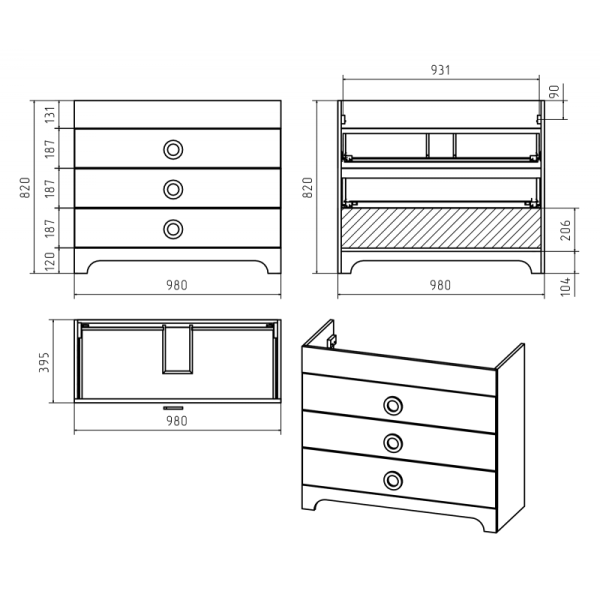 820
131
187
187
187
120
980

931
90
820
206
104
980

395
980