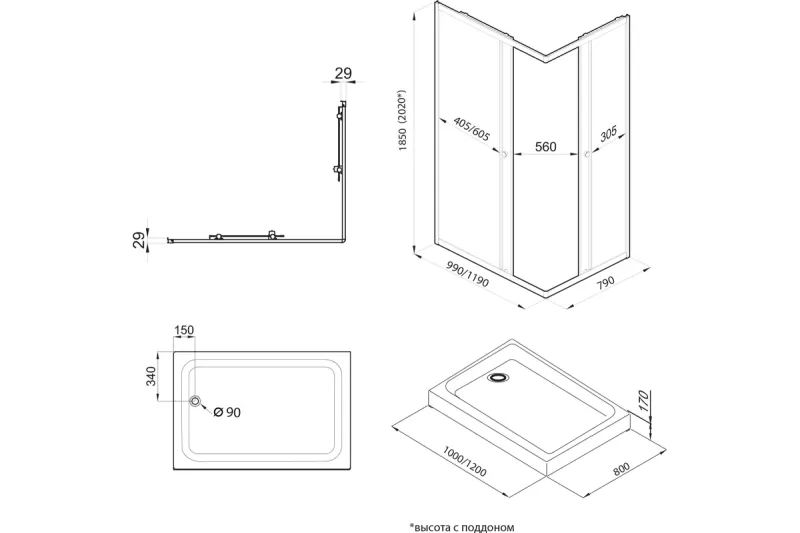 29

29

1850 (2020*)

405/605

560

305

990/1190

790

150

340

Ø 90

170

1000/1200

800

*высота с поддоном