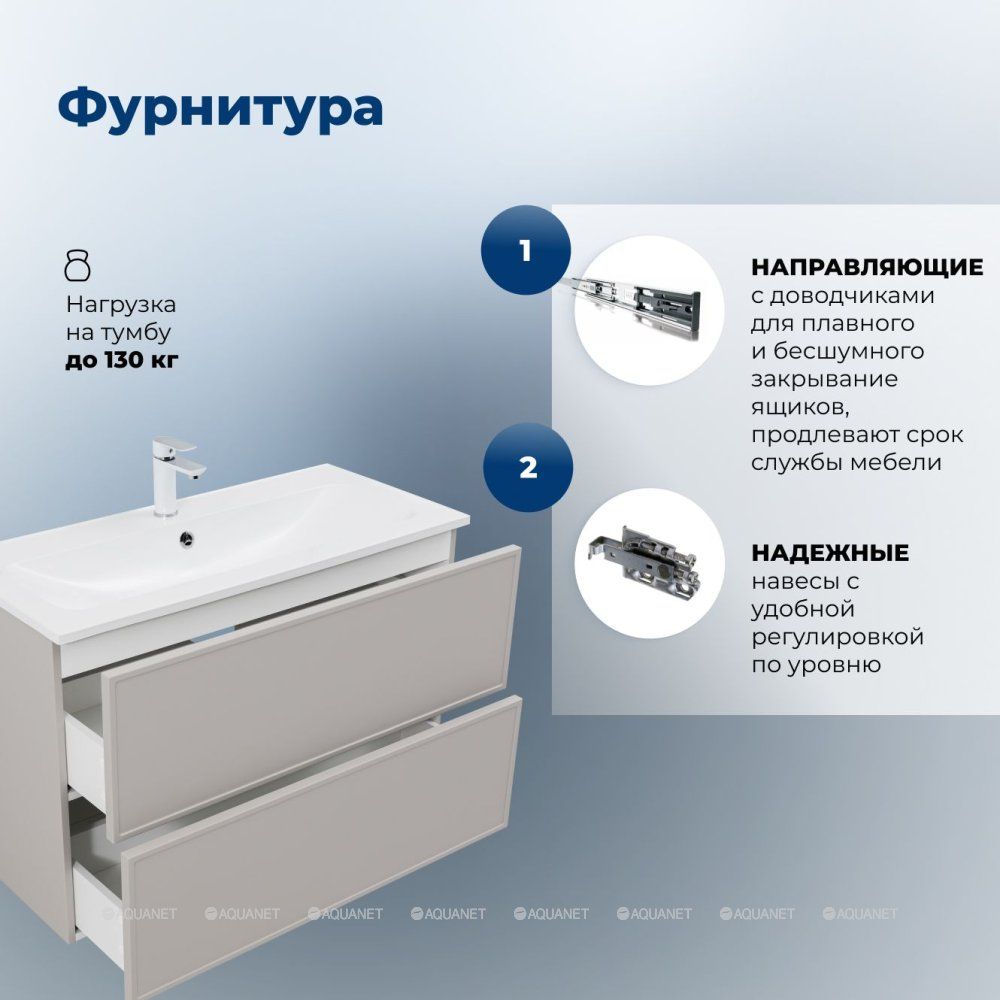 Фурнитура

Нагрузка на тумбу **до 130 кг**

1

**НАПРАВЛЯЮЩИЕ** с доводчиками для плавного и бесшумного закрывание ящиков, продлевают срок службы мебели

2

**НАДЕЖНЫЕ** навесы с удобной регулировкой по уровню

AQUANET AQUANET AQUANET AQUANET AQUANET AQUANET AQUANET AQUANET