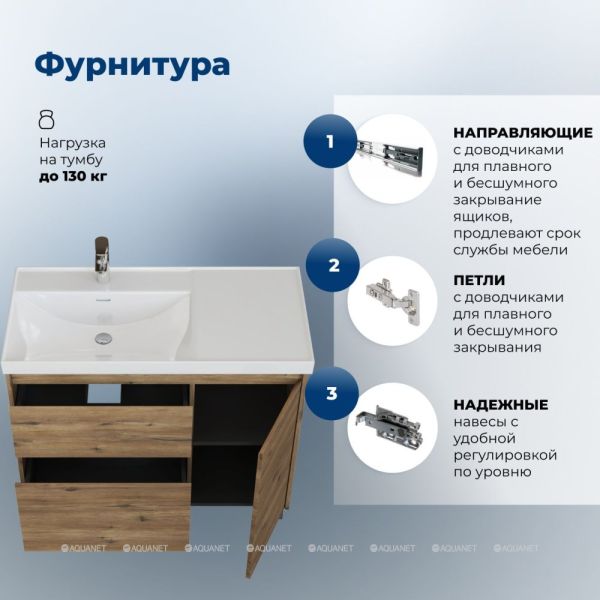 Фурнитура

Нагрузка на тумбу **до 130 кг**

1

**НАПРАВЛЯЮЩИЕ** с доводчиками для плавного и бесшумного закрывание ящиков, продлевают срок службы мебели

2

**ПЕТЛИ** с доводчиками для плавного и бесшумного закрывания

3

**НАДЕЖНЫЕ** навесы с удобной регулировкой по уровню

AQUANET AQUANET AQUANET AQUANET AQUANET AQUANET AQUANET AQUANET