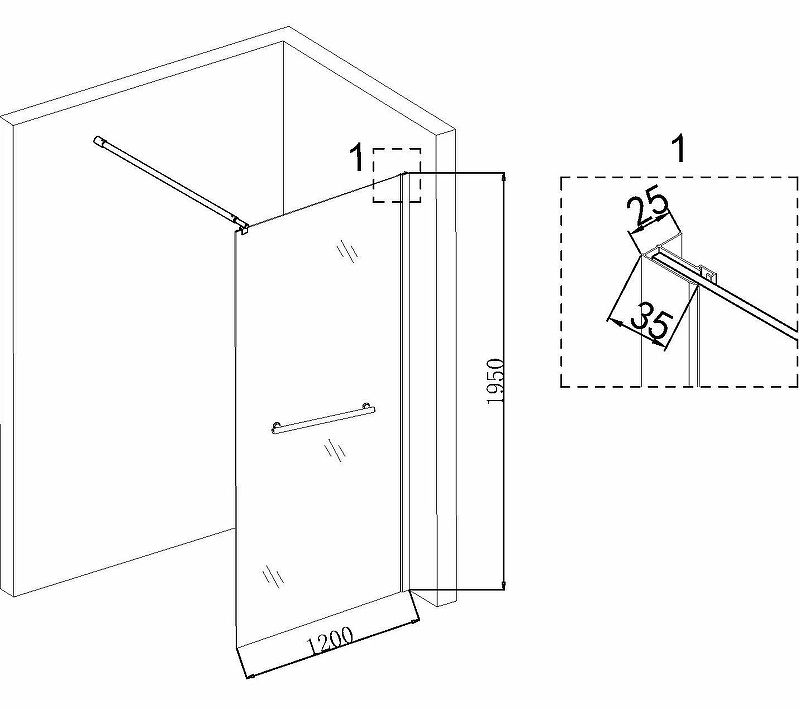 1
1950
1200
1
25
35