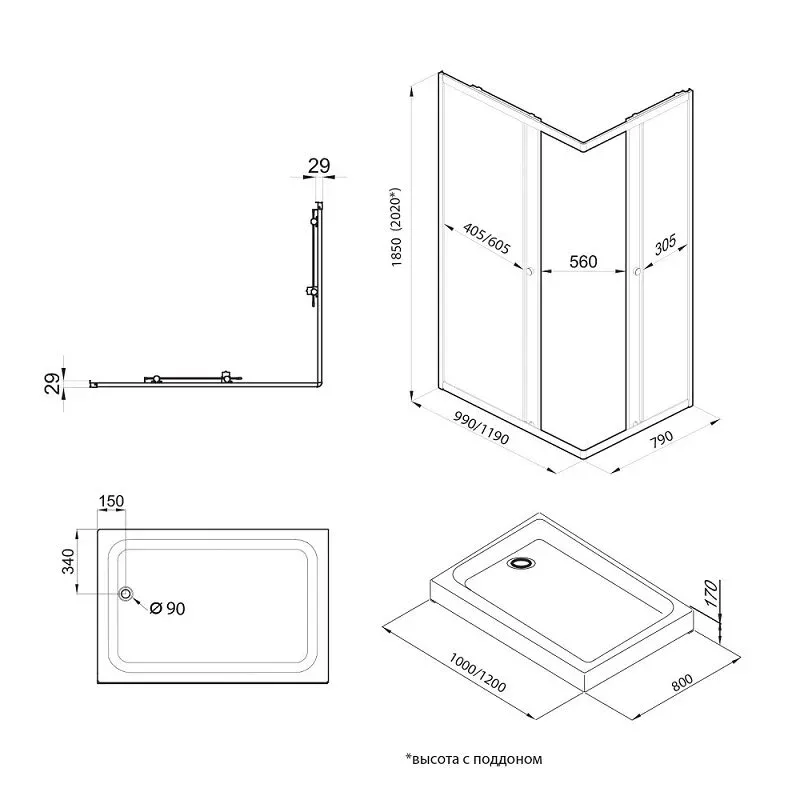 29

29

1850 (2020*)

405/605

560

305

990/1190

790

150

340

Ø 90

170

1000/1200

800

*высота с поддоном