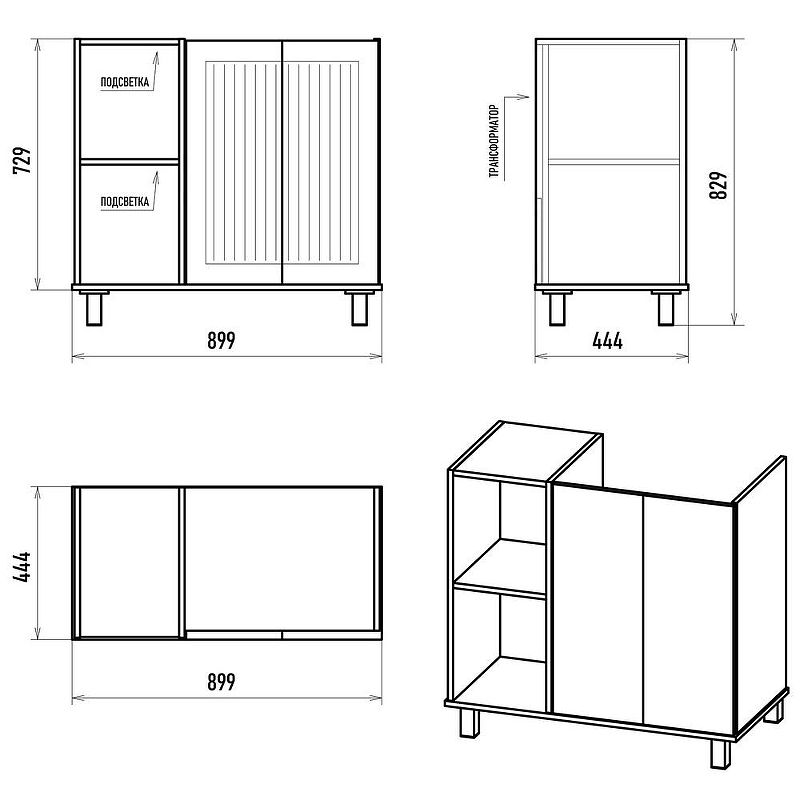 729

ПОДСВЕТКА

ПОДСВЕТКА

899

ТРАНСФОРМАТОР

829

444

444

899