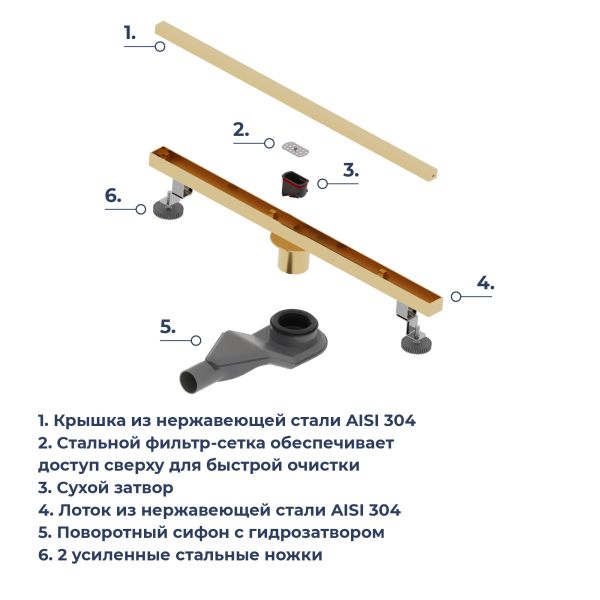 1.

2.

3.

6.

4.

5.

1. Крышка из нержавеющей стали AISI 304
2. Стальной фильтр-сетка обеспечивает доступ сверху для быстрой очистки
3. Сухой затвор
4. Лоток из нержавеющей стали AISI 304
5. Поворотный сифон с гидрозатвором
6. 2 усиленные стальные ножки