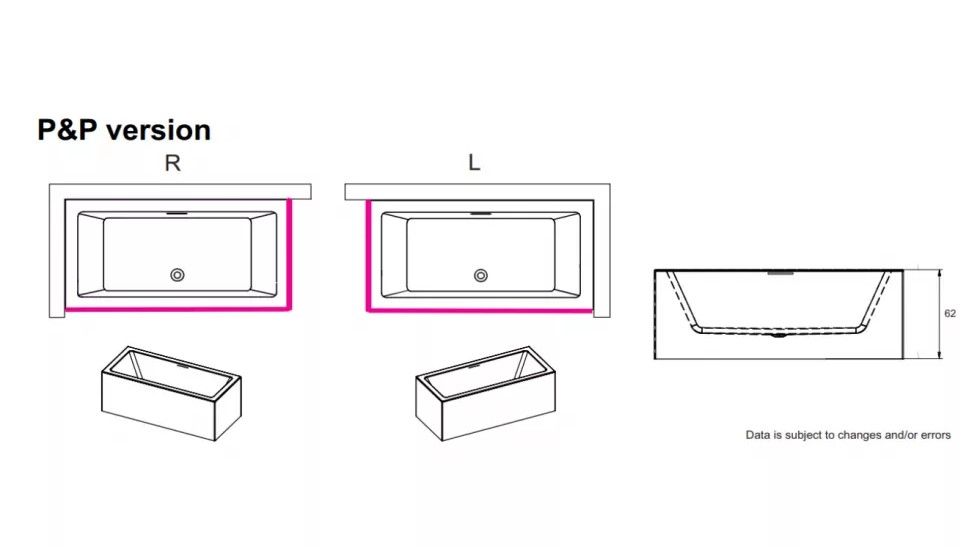 P&P version

R

L

62

Data is subject to changes and/or errors