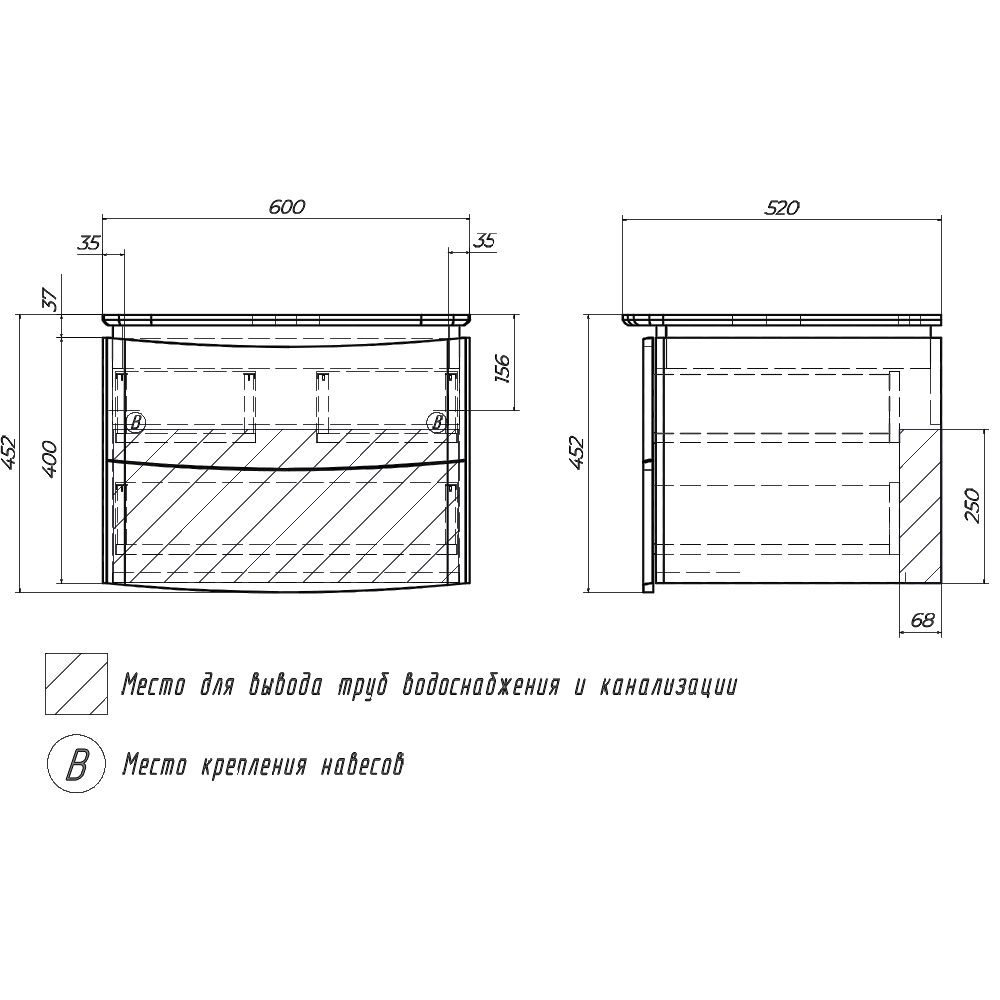 600
35
35
37
452
400
156
B
B
520
452
250
68

Место для вывода труб водоснабжения и канализации

B Место крепления навесов