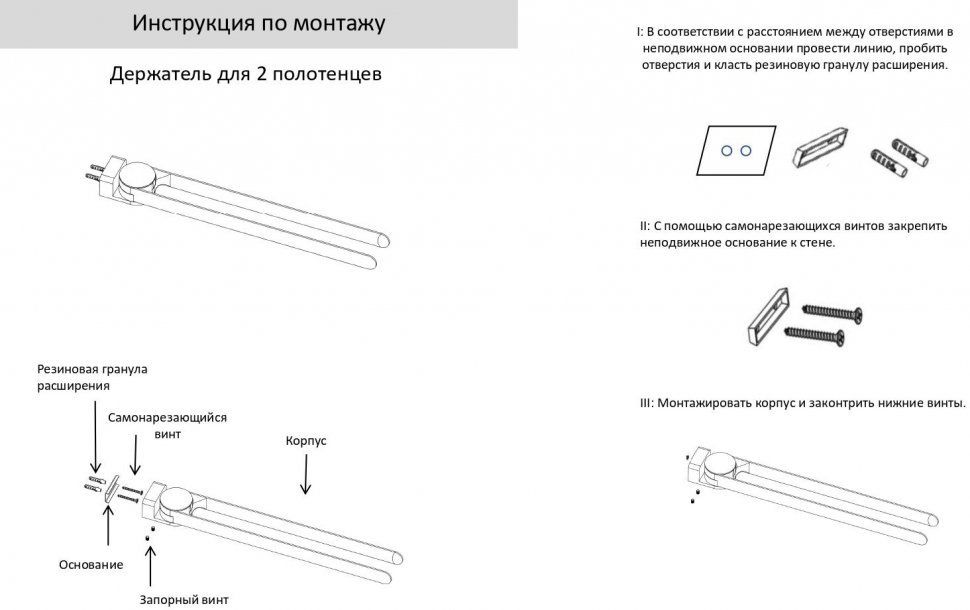 Инструкция по монтажу

Держатель для 2 полотенцев

Резиновая гранула расширения

Самонарезающийся винт

Корпус

Основание

Запорный винт

I: В соответствии с расстоянием между отверстиями в неподвижном основании провести линию, пробить отверстия и класть резиновую гранулу расширения.

II: С помощью самонарезающихся винтов закрепить неподвижное основание к стене.

III: Монтажировать корпус и законтрить нижние винты.