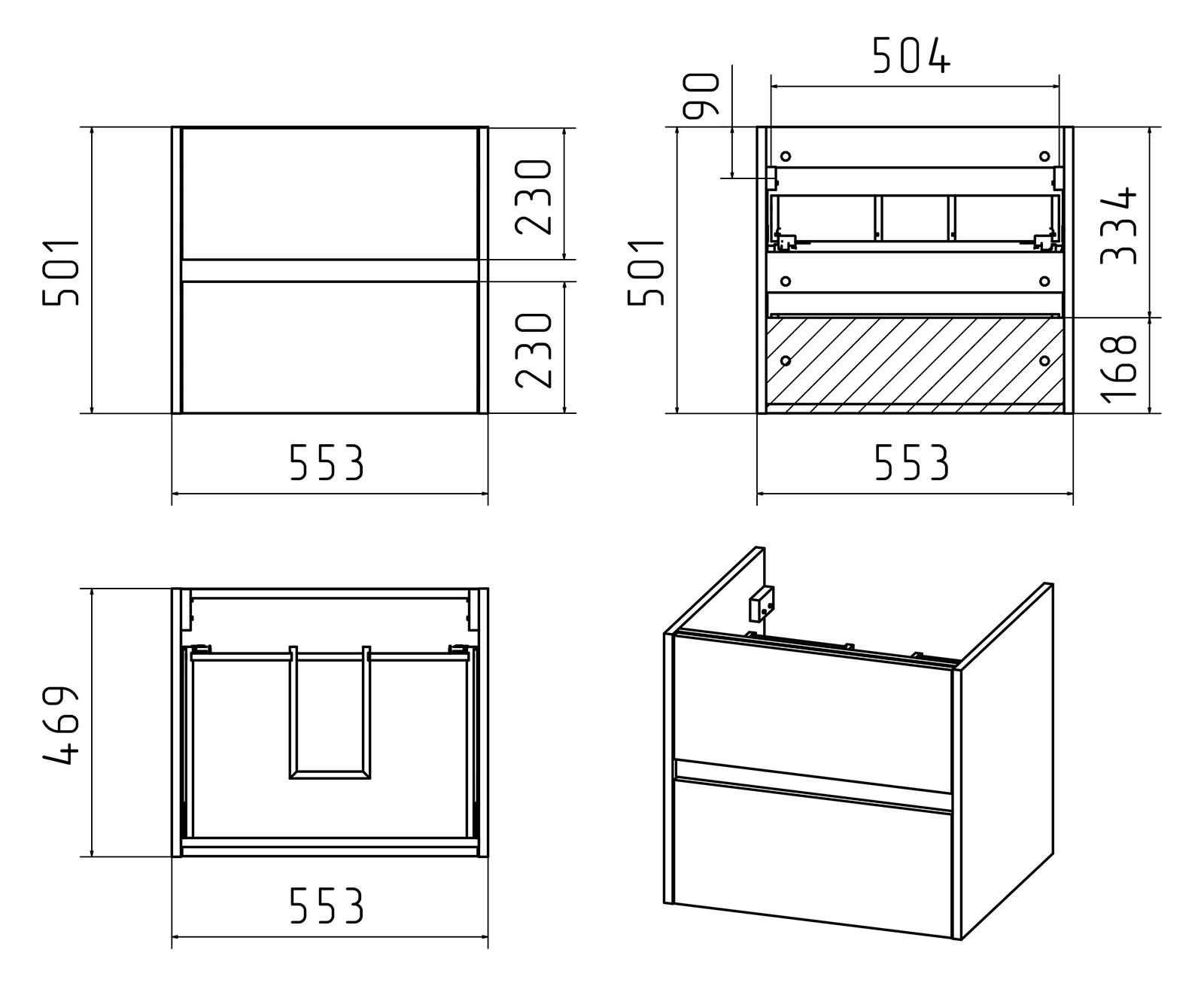 501
230
230
553
504
90
501
334
168
553
469
553