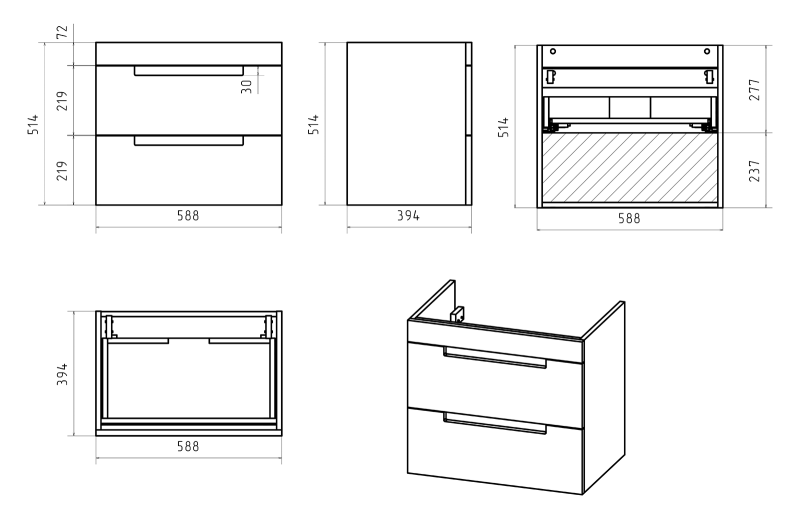 72
514
219
219
30
588
514
394
514
277
237
588
394
588