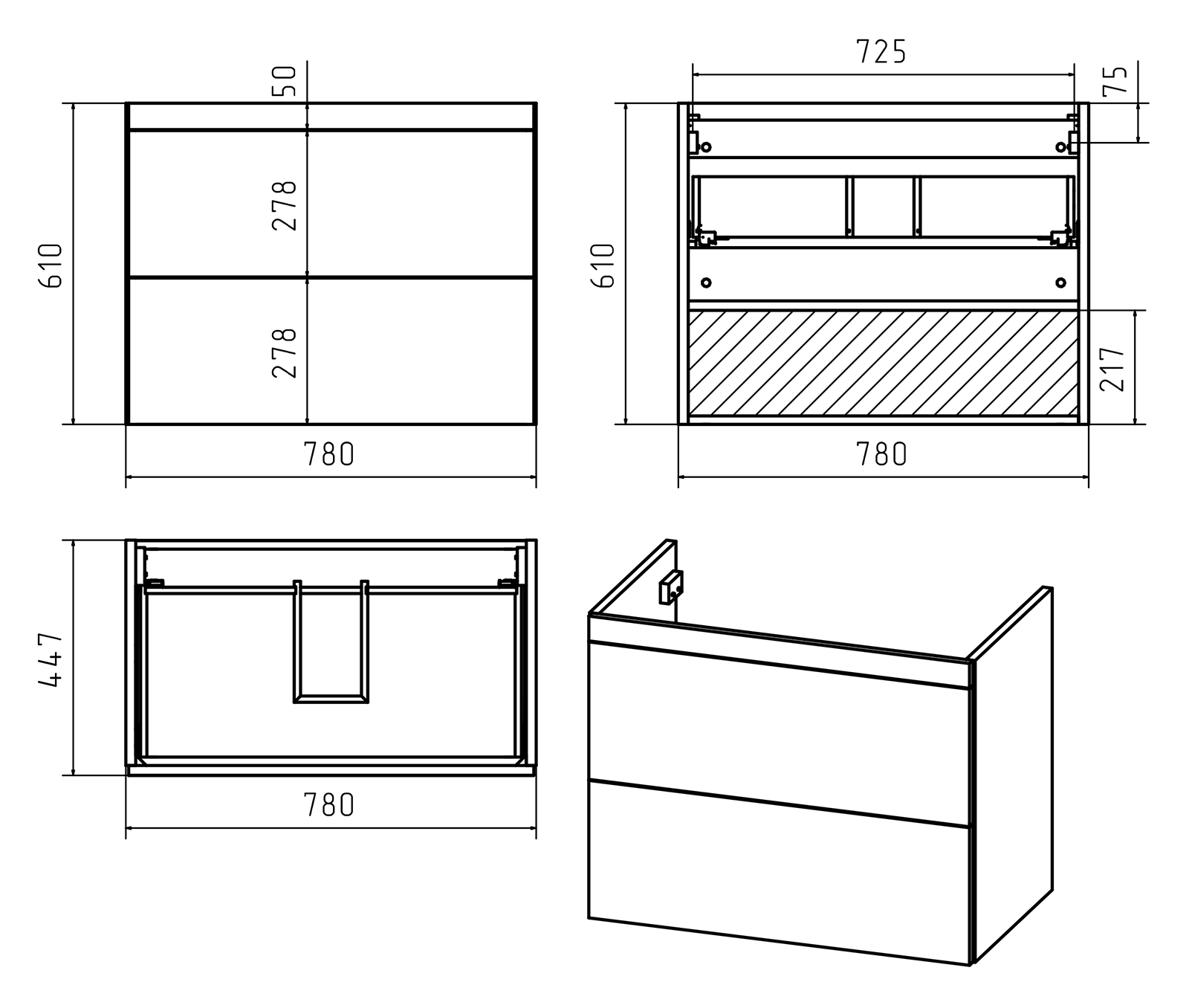 50
610
278
278
780

725
75
610
217
780

447
780