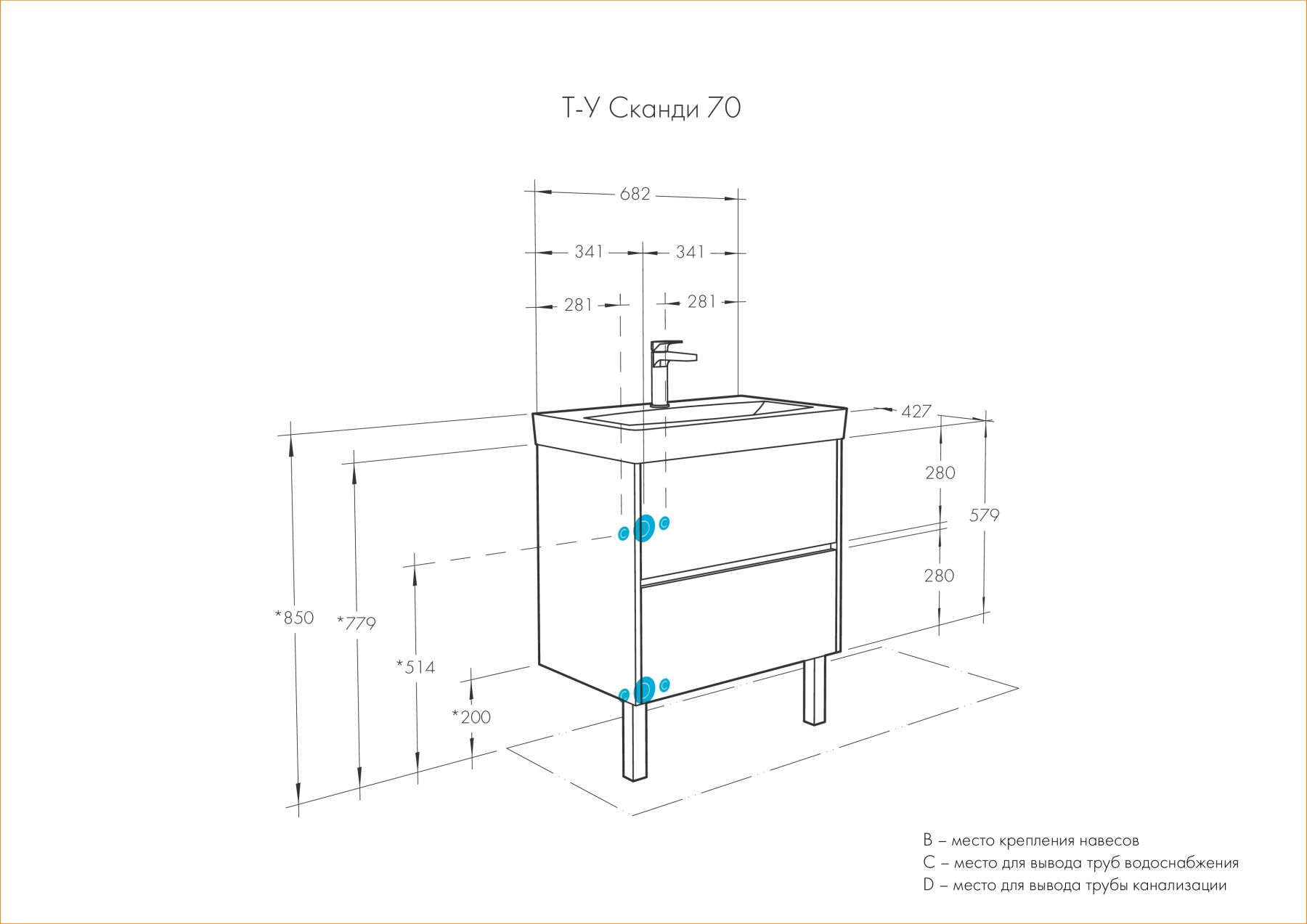 Т-У Сканди 70

682

341 341

281 281

427

280

579

280

*850

*779

*514

*200

C D C

C D C

B – место крепления навесов
C – место для вывода труб водоснабжения
D – место для вывода трубы канализации