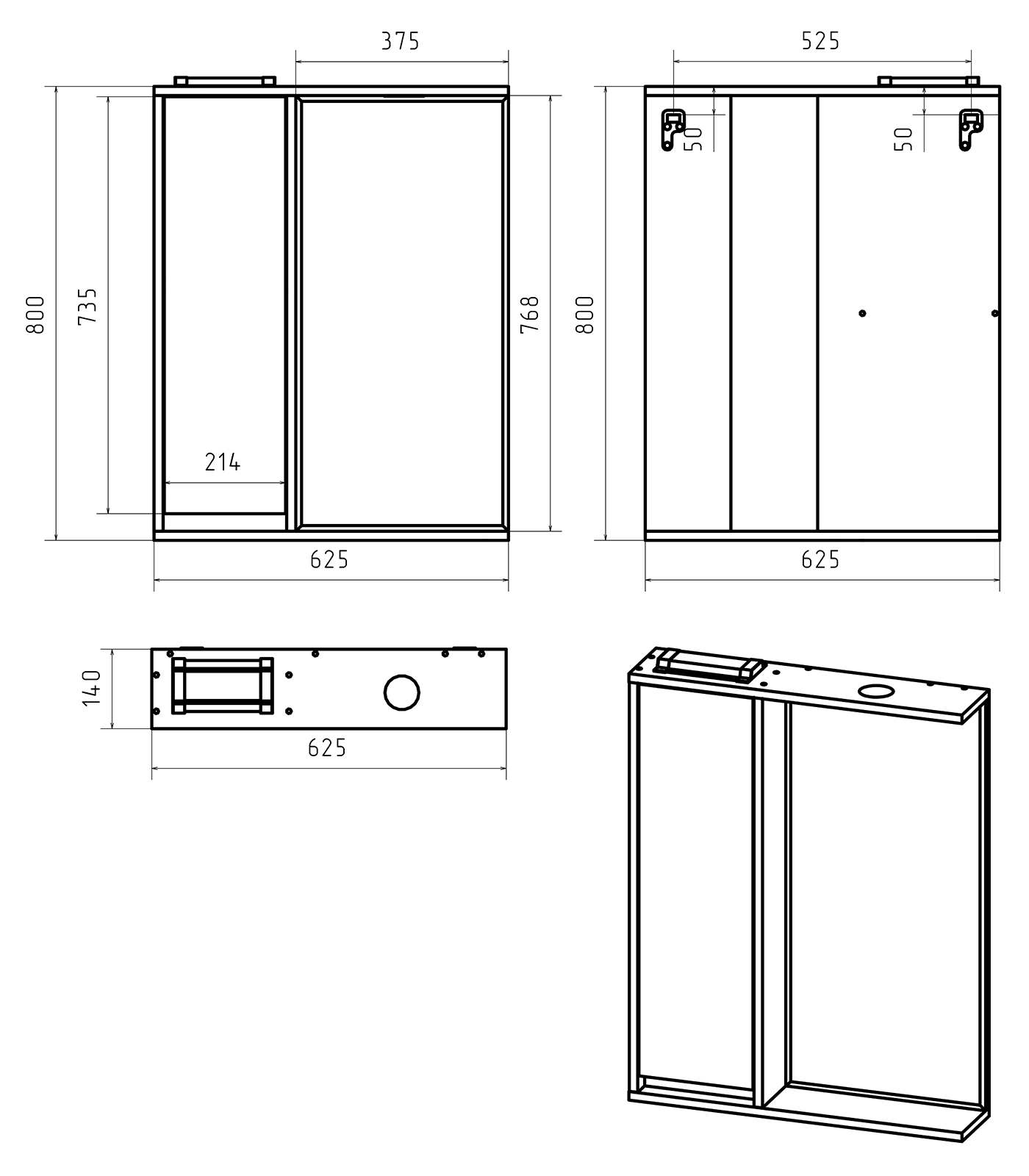 375
800
735
214
768
625
525
50
50
800
625
140
625