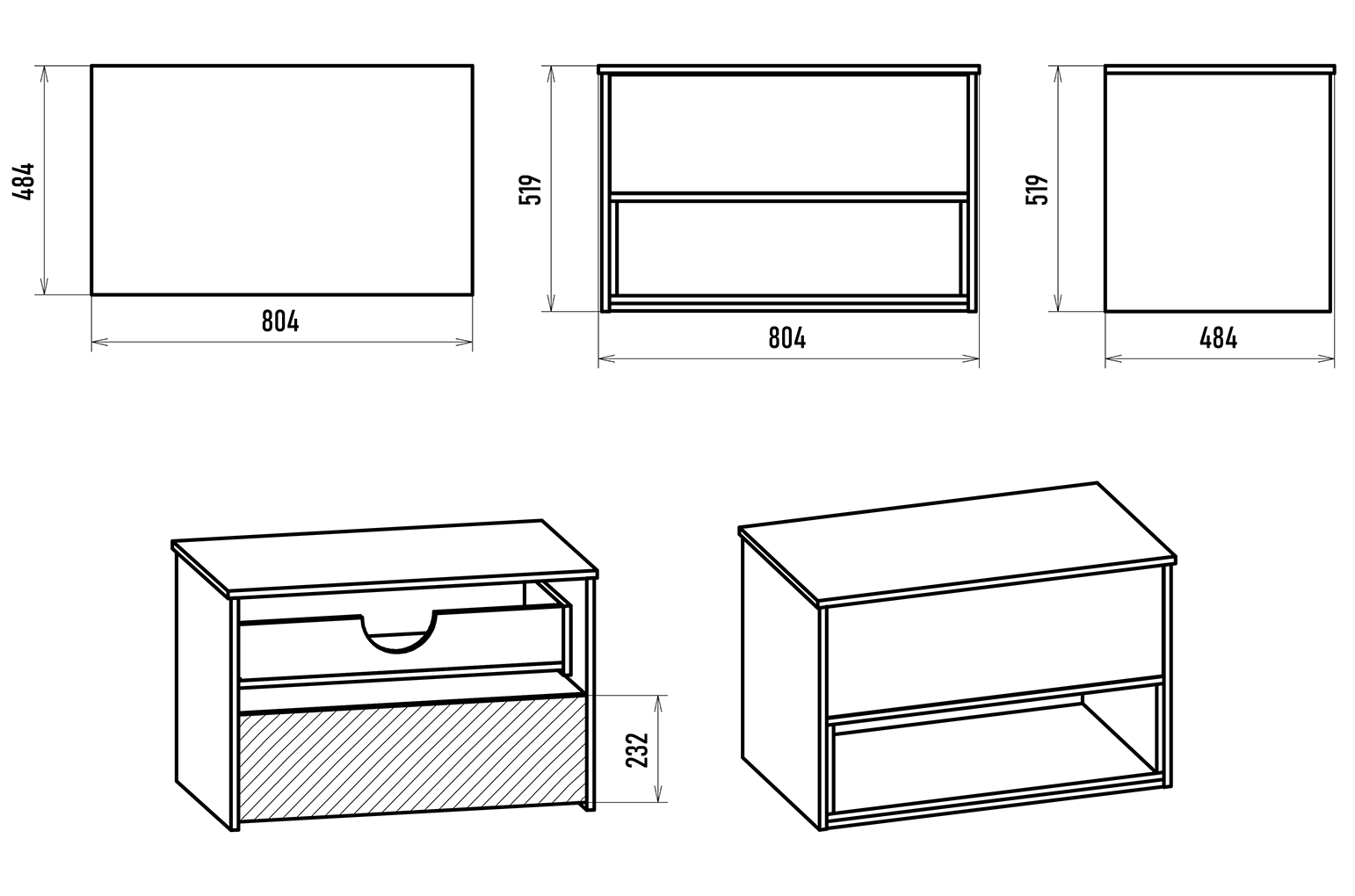 484

804

519

804

519

484

232