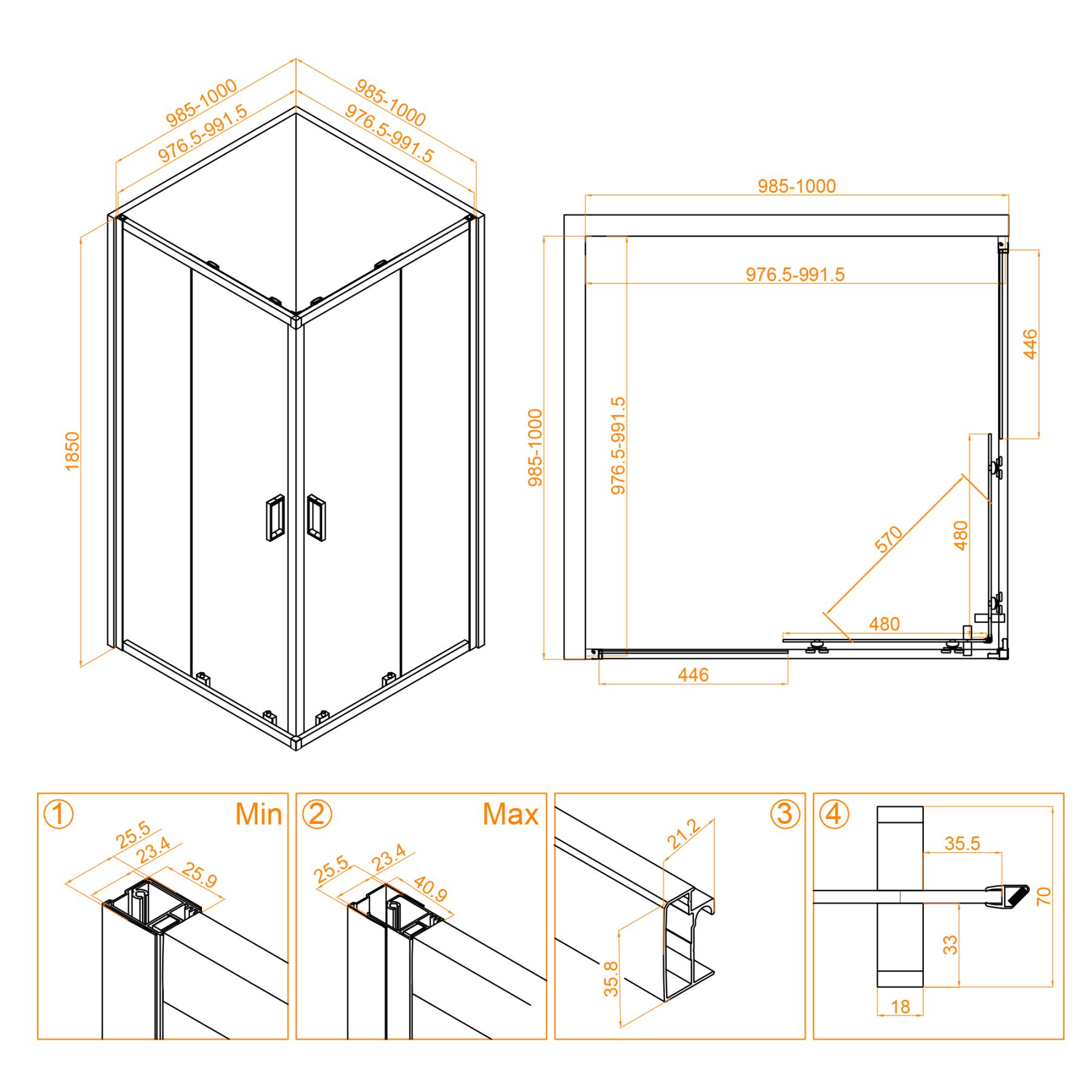 985-1000
976.5-991.5
985-1000
976.5-991.5
1850

985-1000
976.5-991.5
985-1000
976.5-991.5
446
570
480
480
446

① Min
25.5
23.4
25.9

② Max
25.5
23.4
40.9

③
21.2
35.8

④
35.5
70
33
18