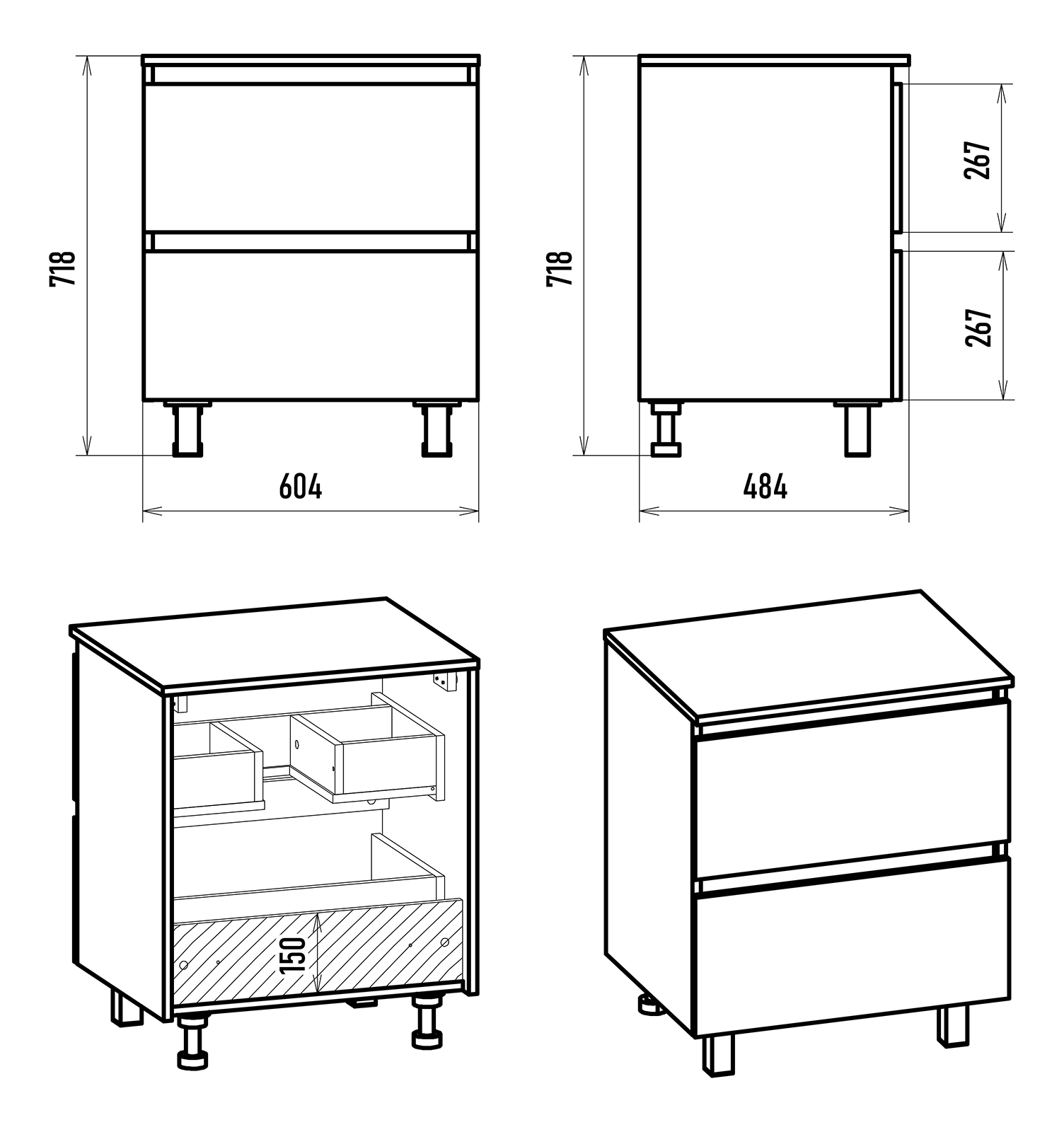 718

604

718

267

267

484

150