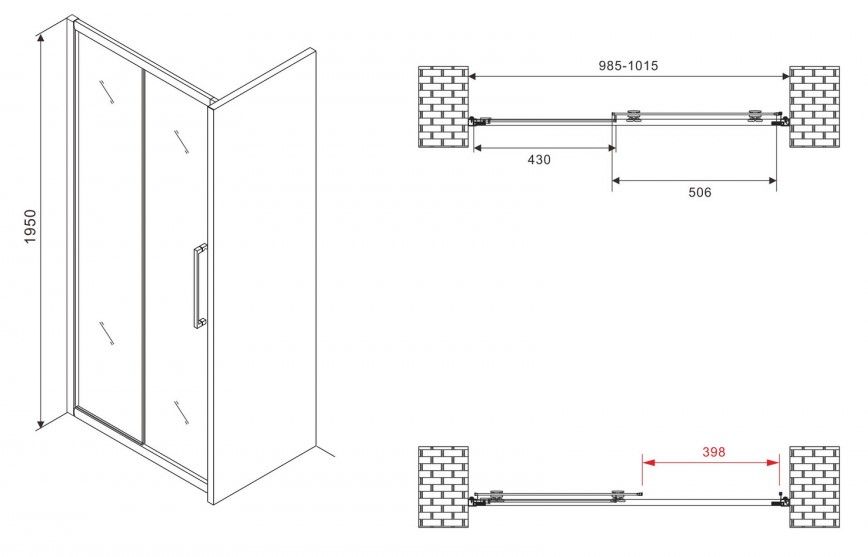 1950

985-1015

430

506

398