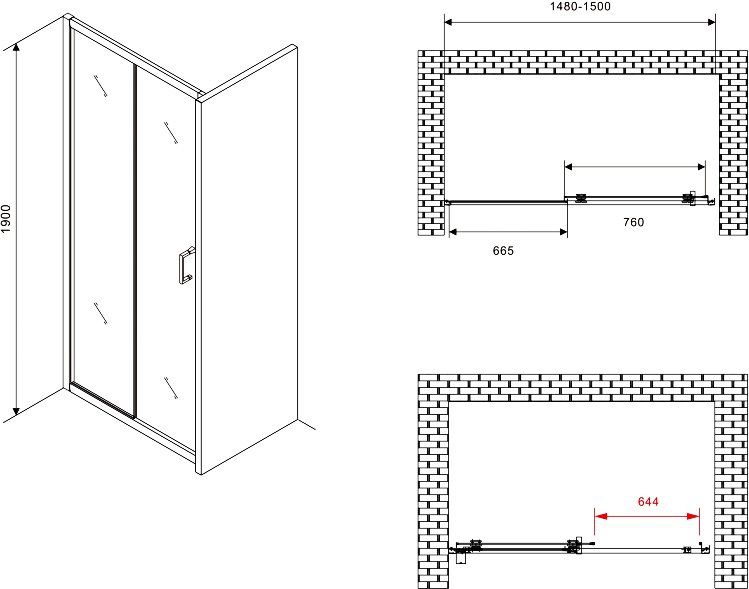 1900

1480-1500

760

665

644