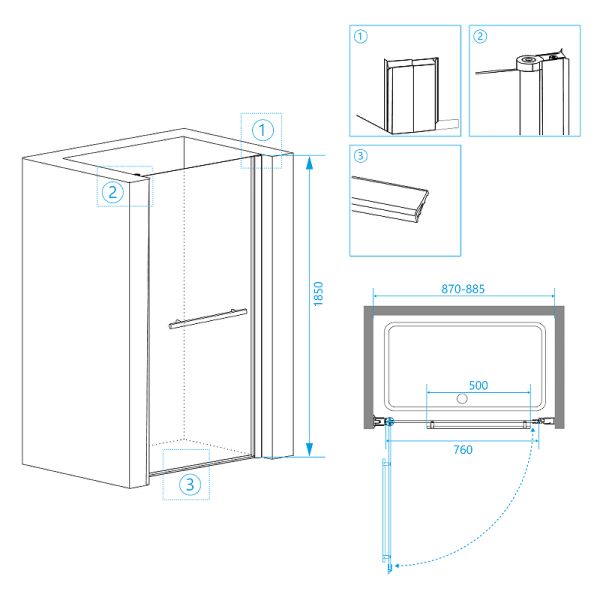 1

2

3

1850

1

2

3

870-885

500

760