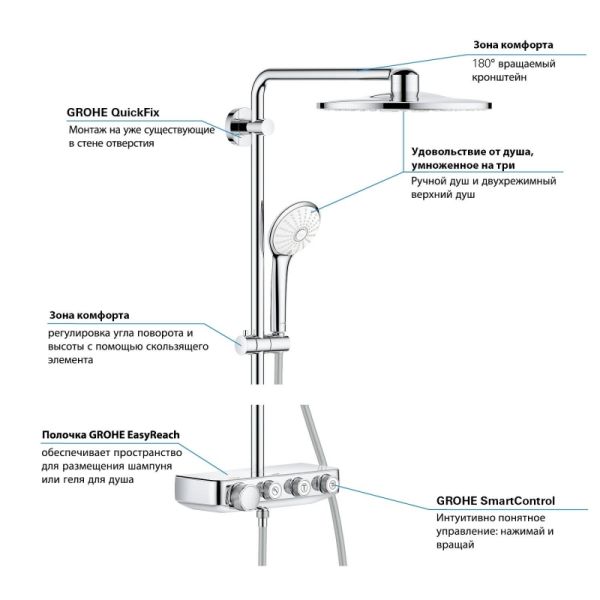 Зона комфорта
180° вращаемый кронштейн

GROHE QuickFix
Монтаж на уже существующие в стене отверстия

Удовольствие от душа, умноженное на три
Ручной душ и двухрежимный верхний душ

Зона комфорта
регулировка угла поворота и высоты с помощью скользящего элемента

Полочка GROHE EasyReach
обеспечивает пространство для размещения шампуня или геля для душа

GROHE SmartControl
Интуитивно понятное управление: нажимай и вращай