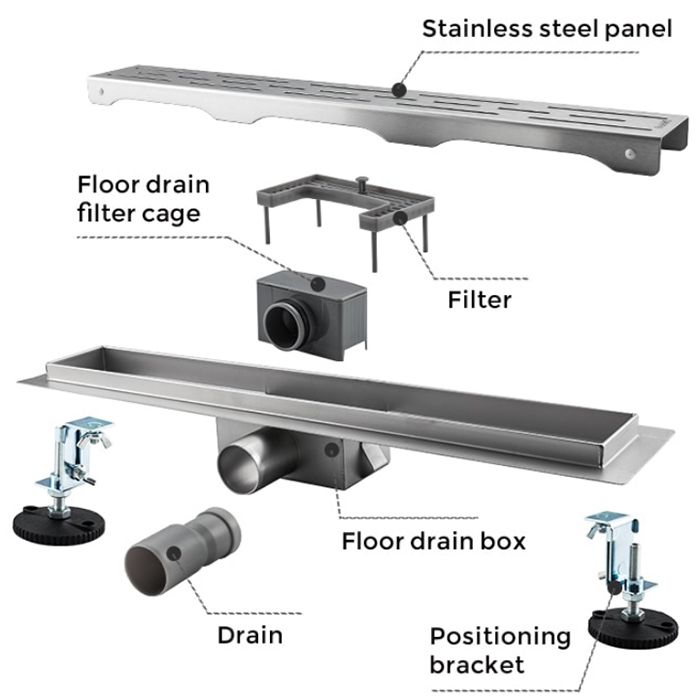 Stainless steel panel

Floor drain filter cage

Filter

Floor drain box

Drain

Positioning bracket