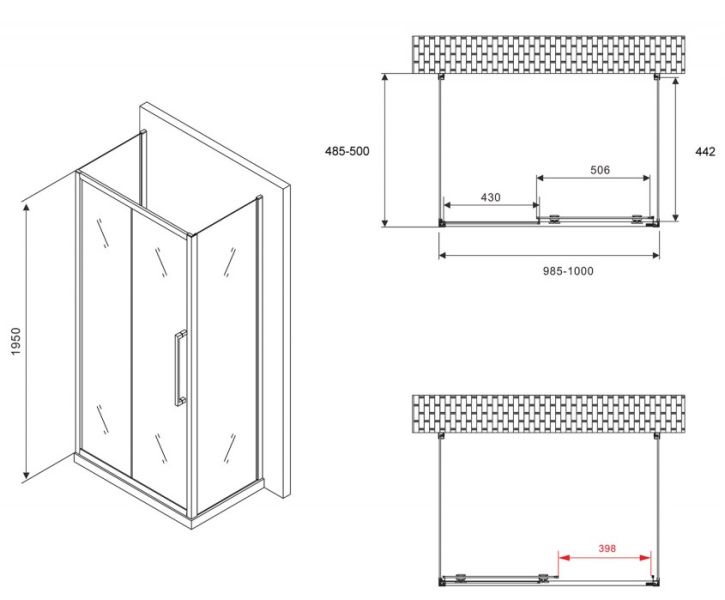 1950

485-500

442

506

430

985-1000

398