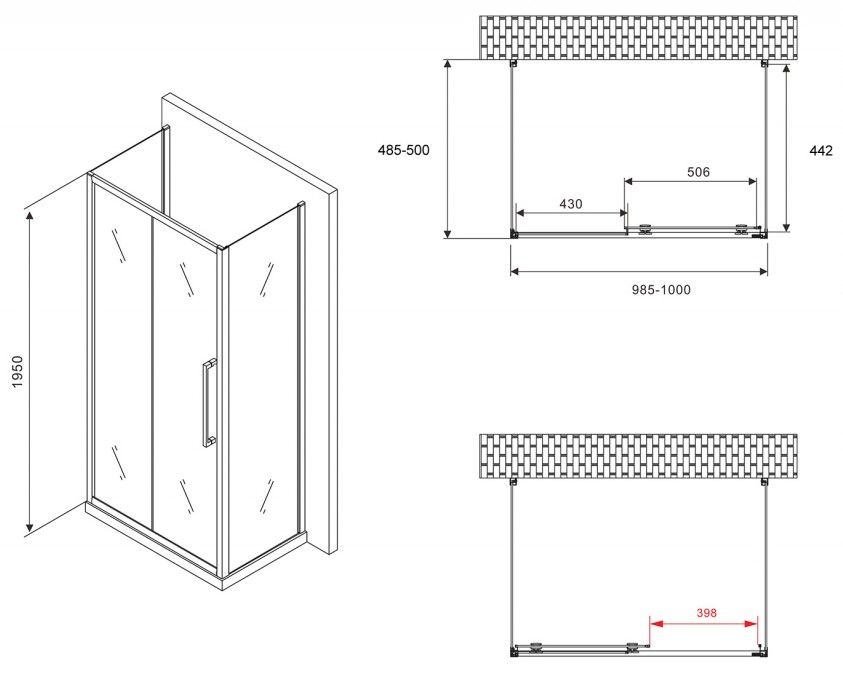 1950

485-500

442

506

430

985-1000

398