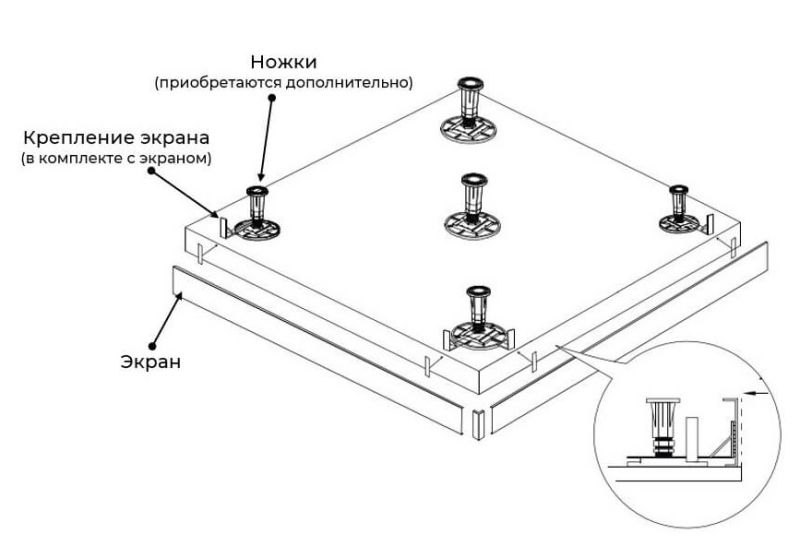 Ножки
(приобретаются дополнительно)

Крепление экрана
(в комплекте с экраном)

Экран