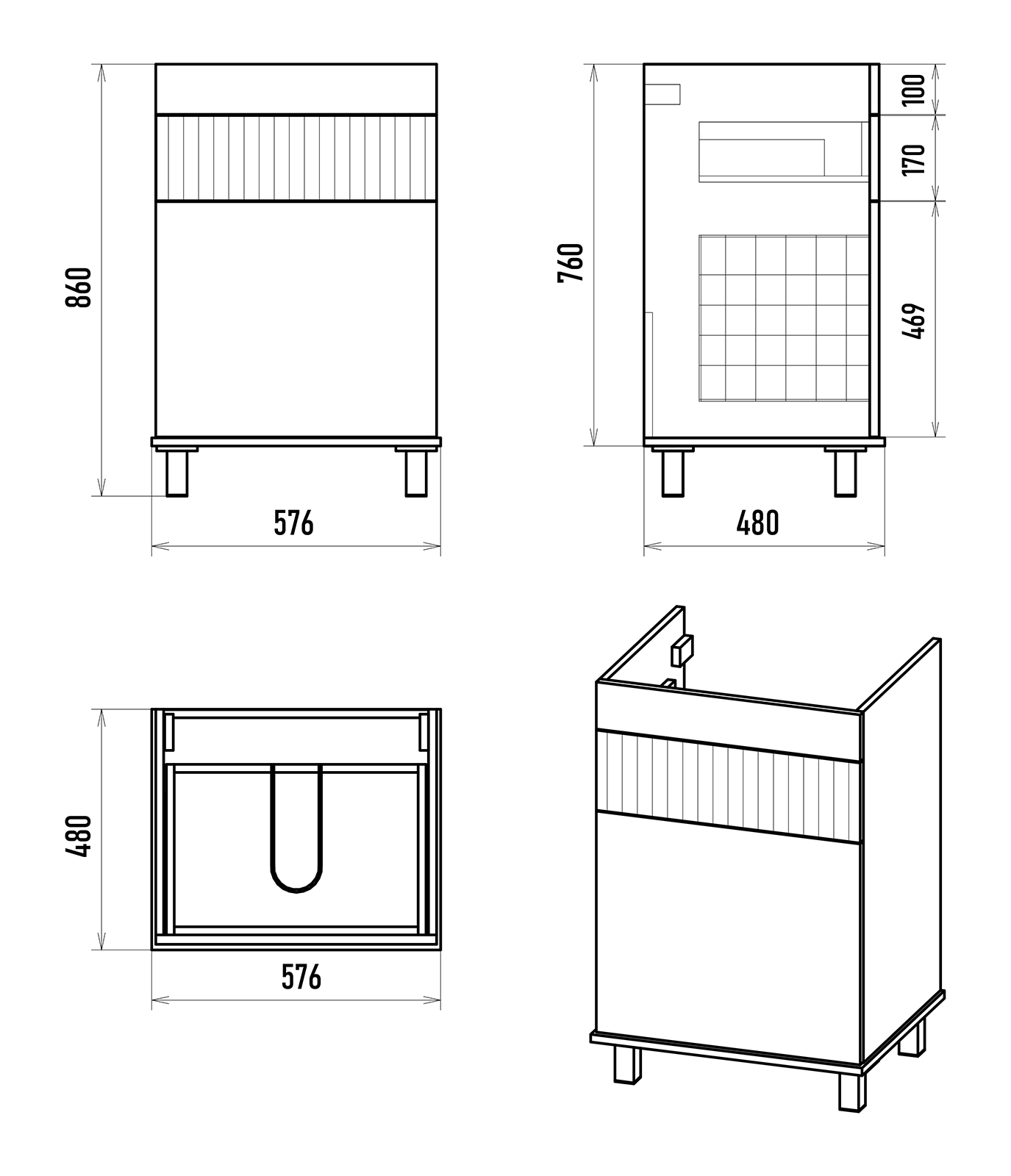 860

576

760

100

170

469

480

480

576