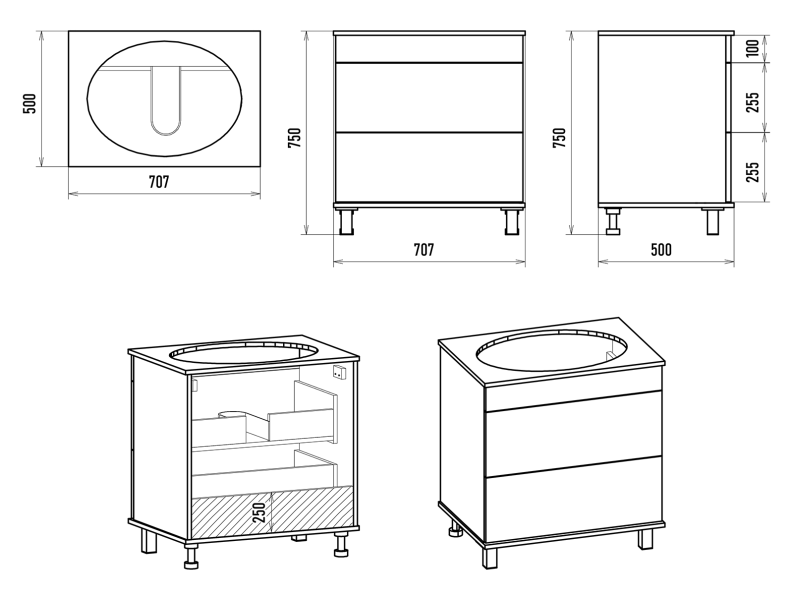 500
707
750
707
750
100
255
255
500
250