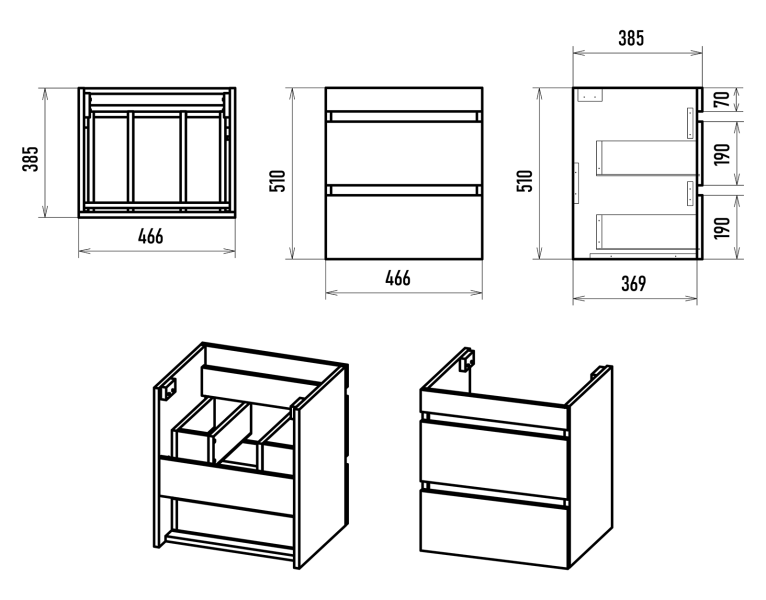 385
466
510
466
385
510
70
190
190
369