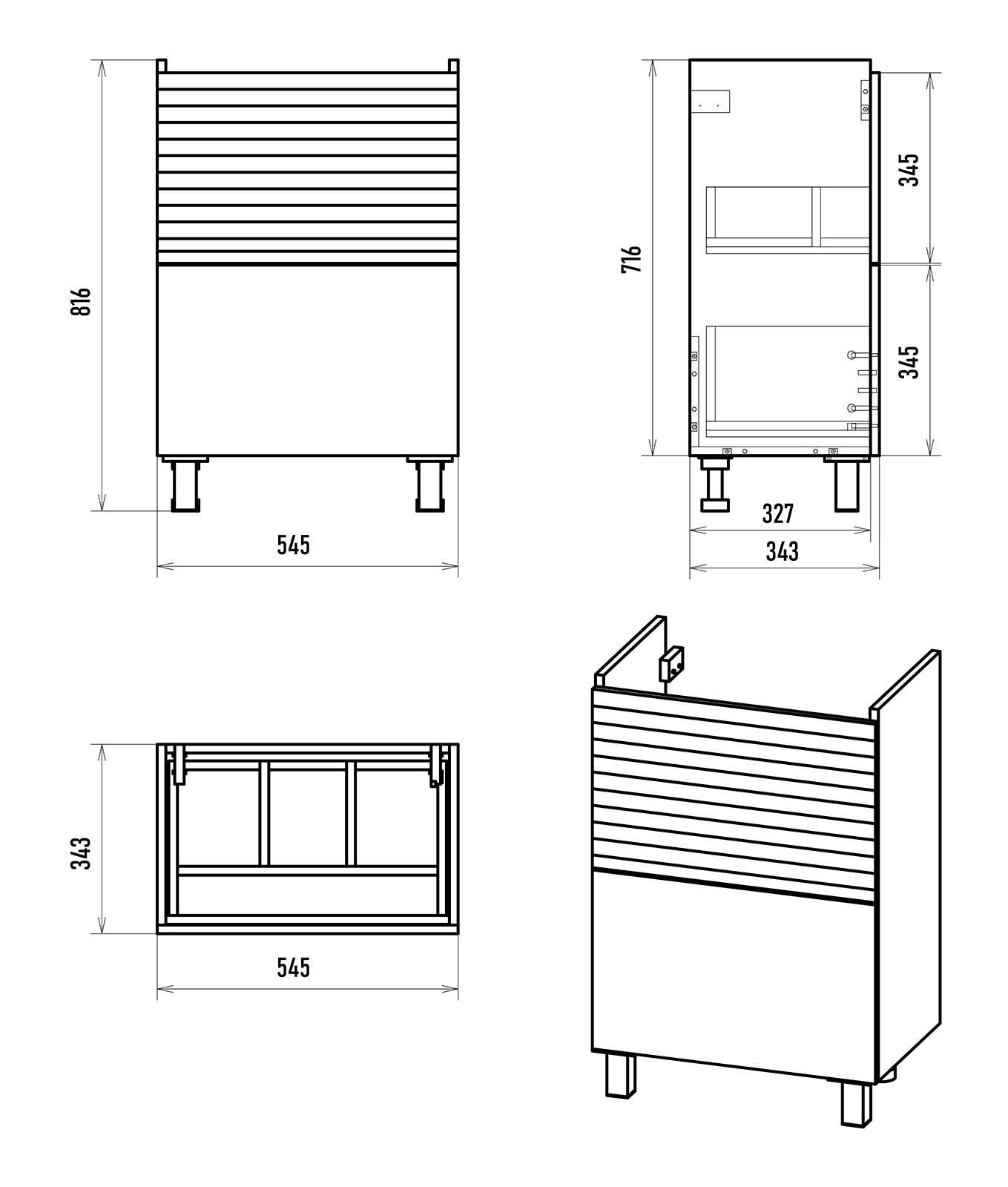 816
545
716
345
345
327
343
343
545