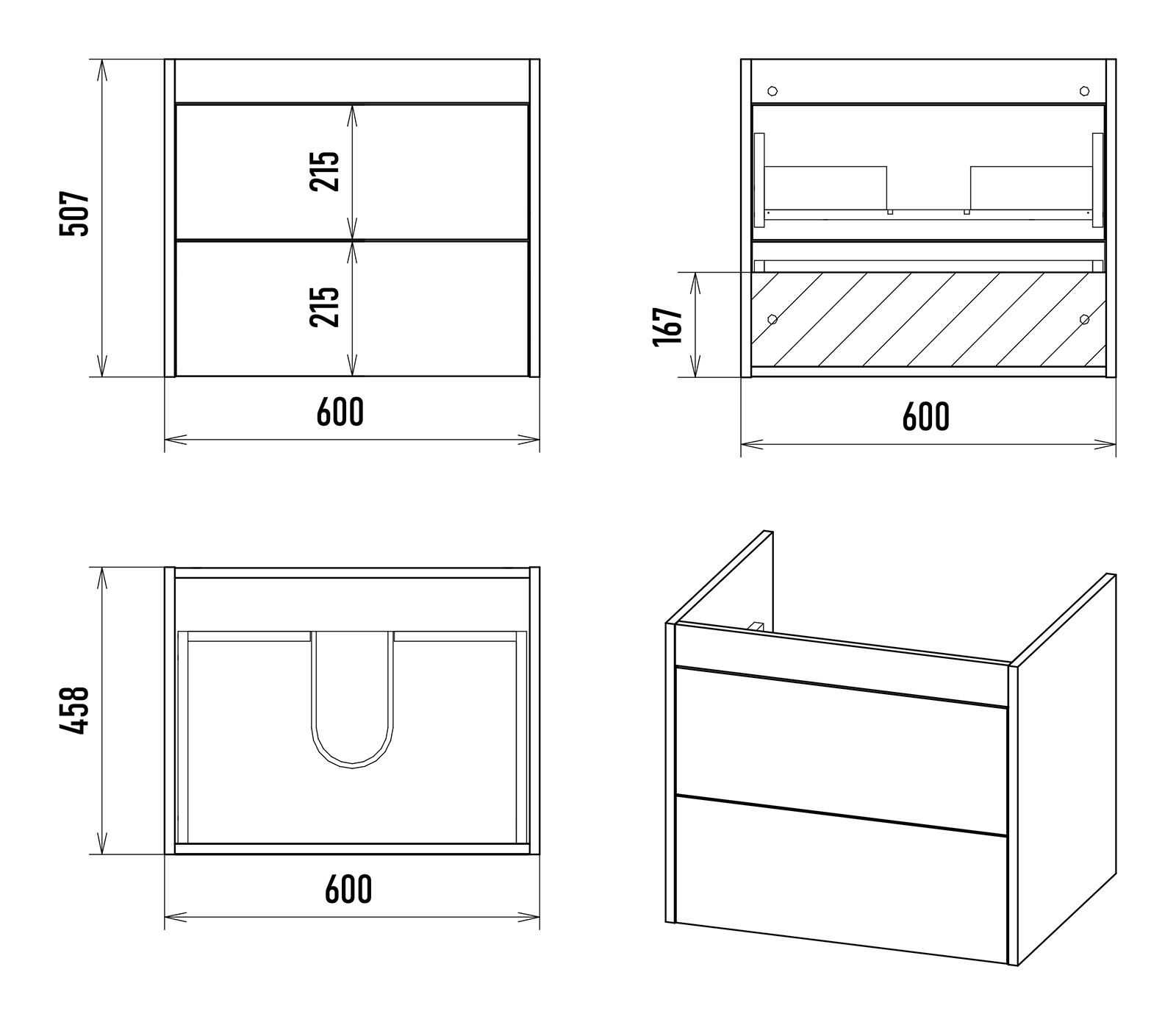 507
215
215
600

167
600

458
600