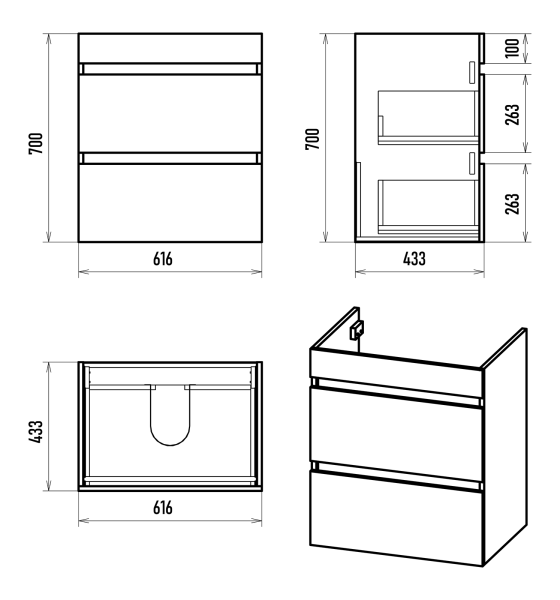 700
616
700
100
263
263
433
433
616