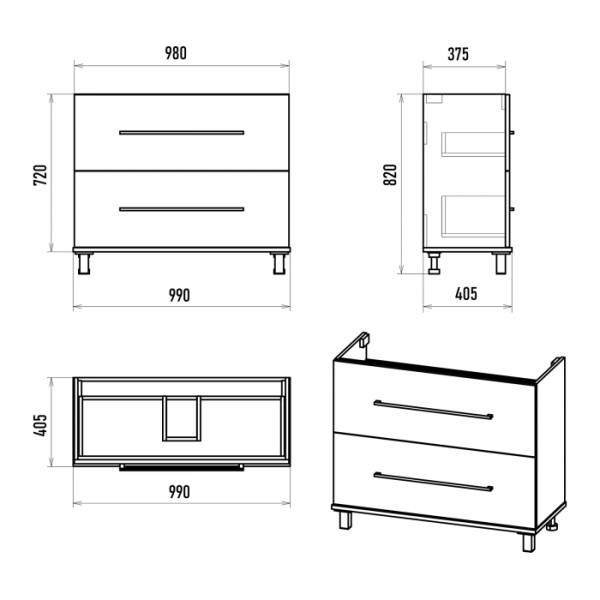 980

720

990

375

820

405

405

990