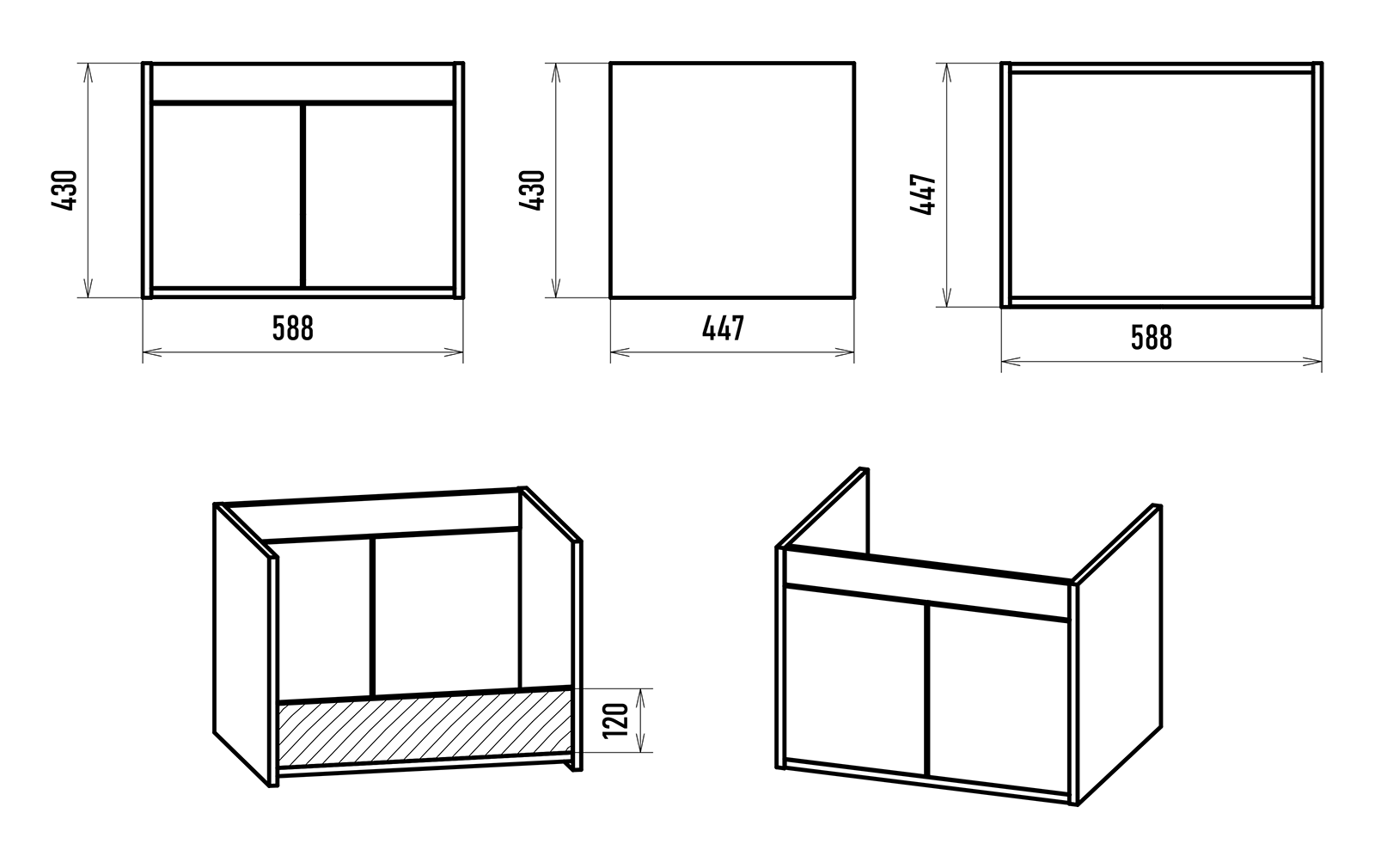 430
588
430
447
447
588
120