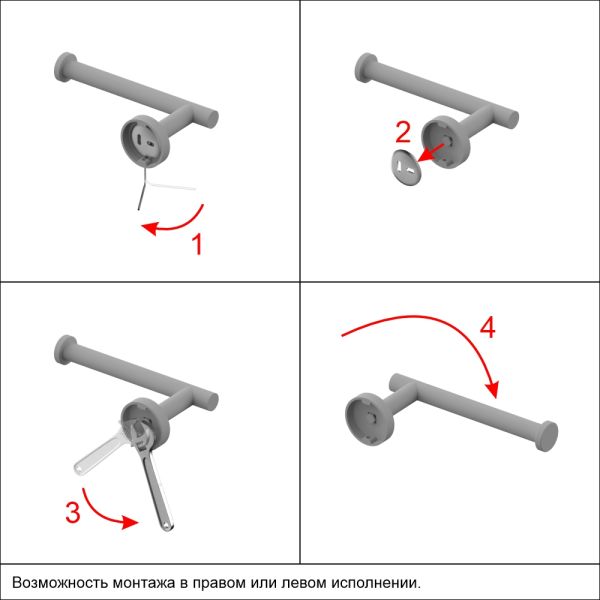 1

2

3

4

Возможность монтажа в правом или левом исполнении.