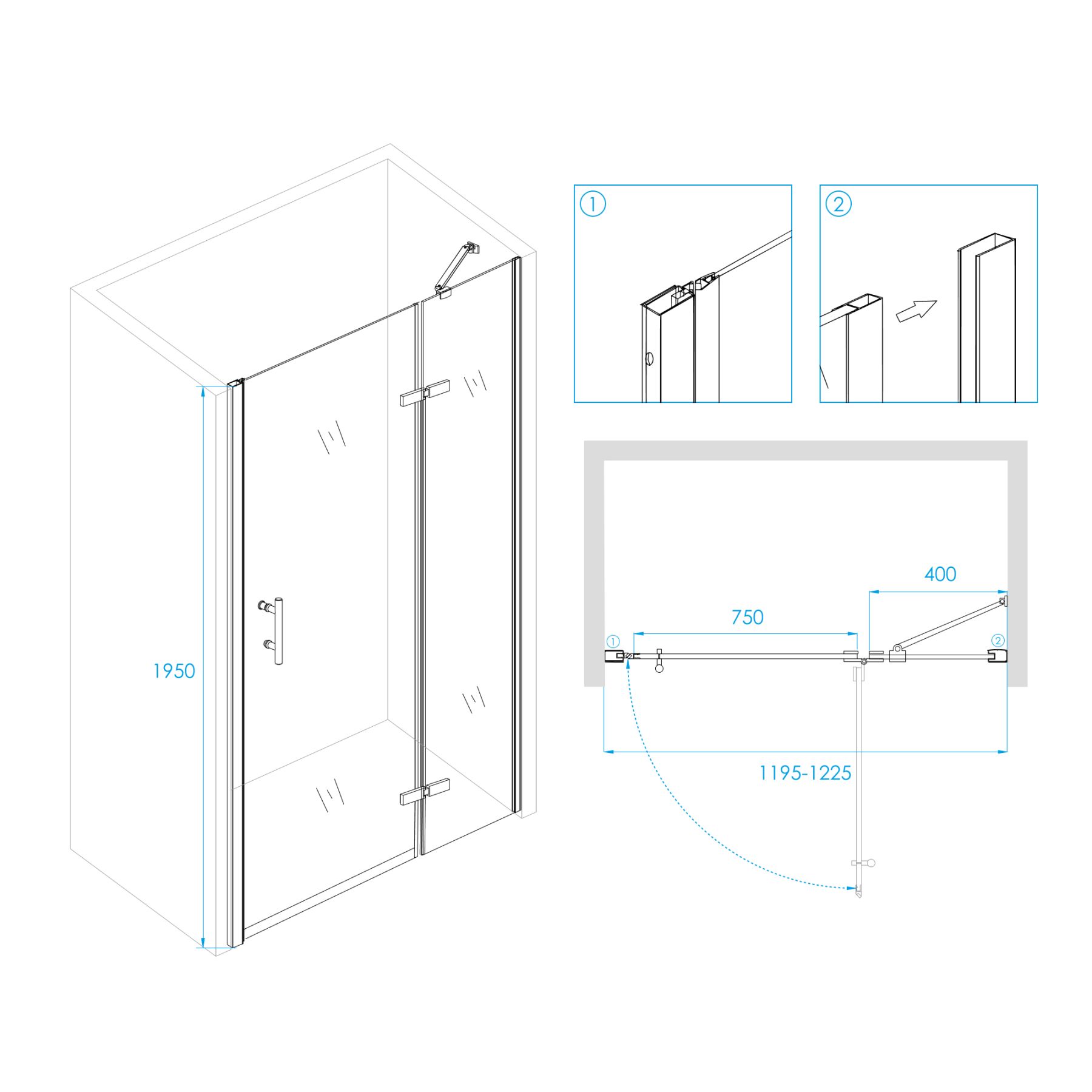 1950

①

②

400

750

①

②

1195-1225