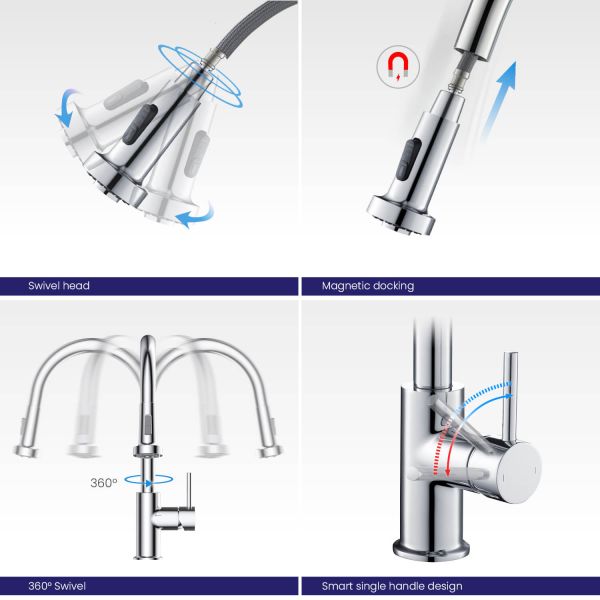 Swivel head

Magnetic docking

360°

360° Swivel

Smart single handle design