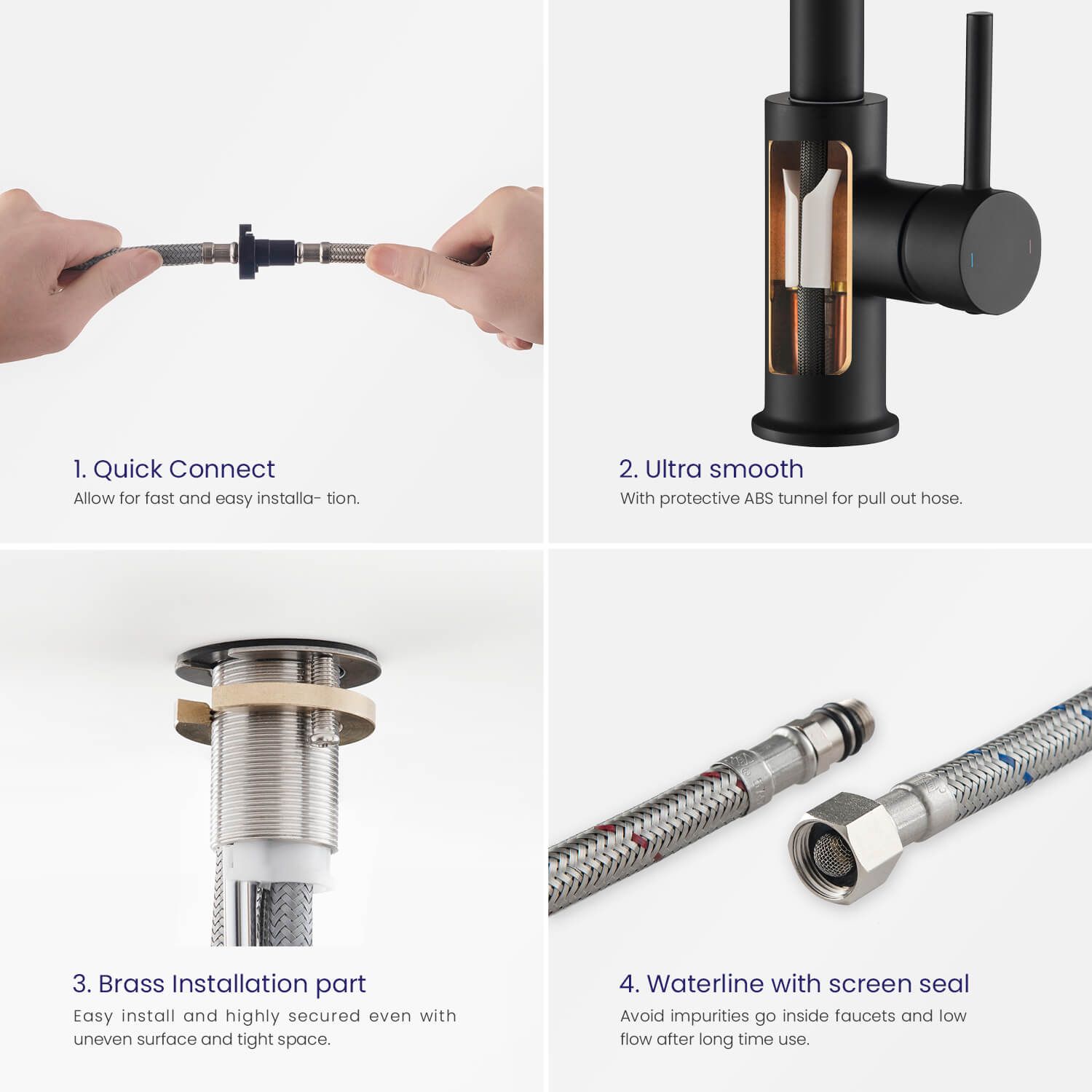 1. Quick Connect
Allow for fast and easy installa- tion.

2. Ultra smooth
With protective ABS tunnel for pull out hose.

3. Brass Installation part
Easy install and highly secured even with uneven surface and tight space.

4. Waterline with screen seal
Avoid impurities go inside faucets and low flow after long time use.