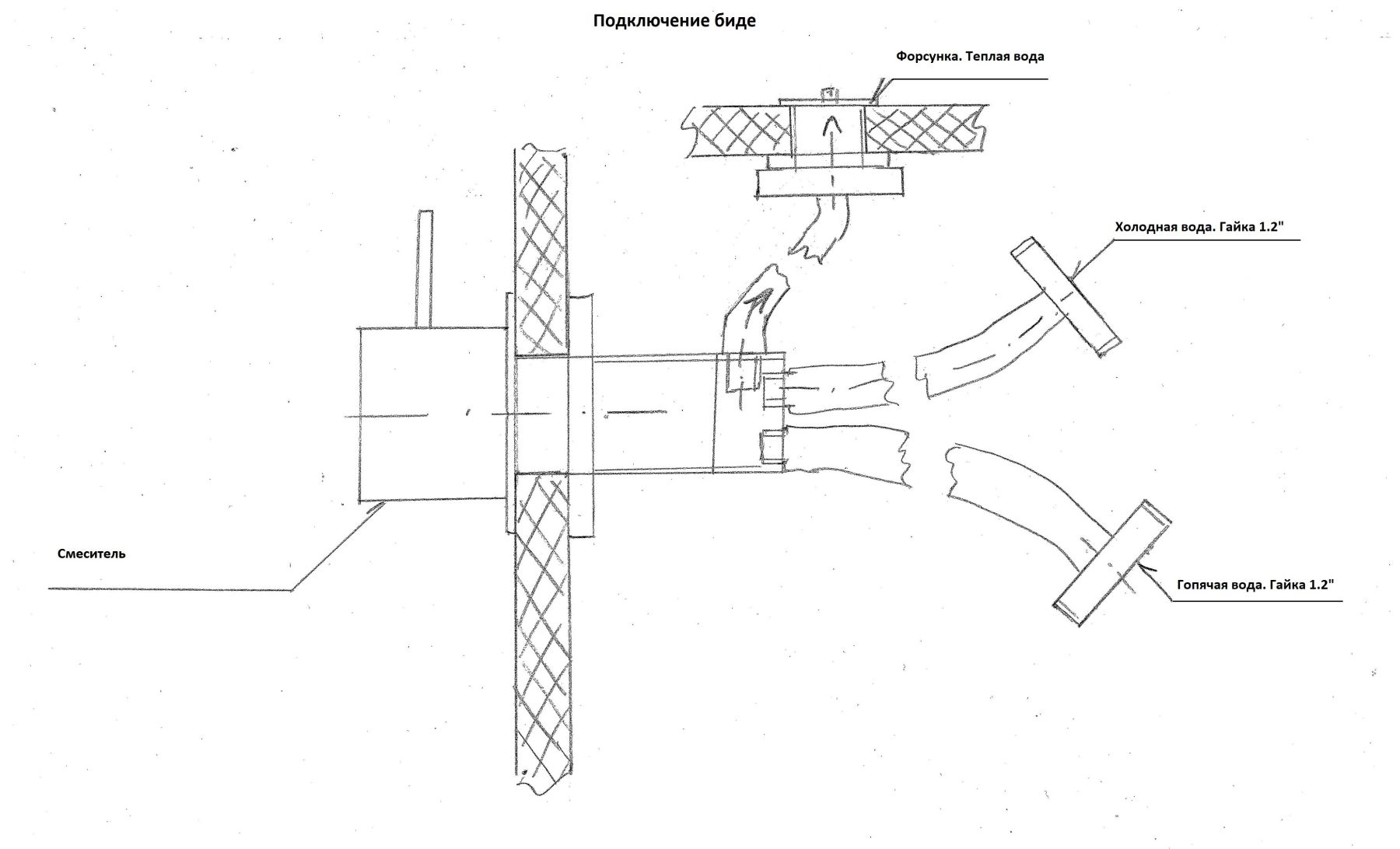 Подключение биде

Форсунка. Теплая вода

Холодная вода. Гайка 1.2"

Смеситель

Гопячая вода. Гайка 1.2"