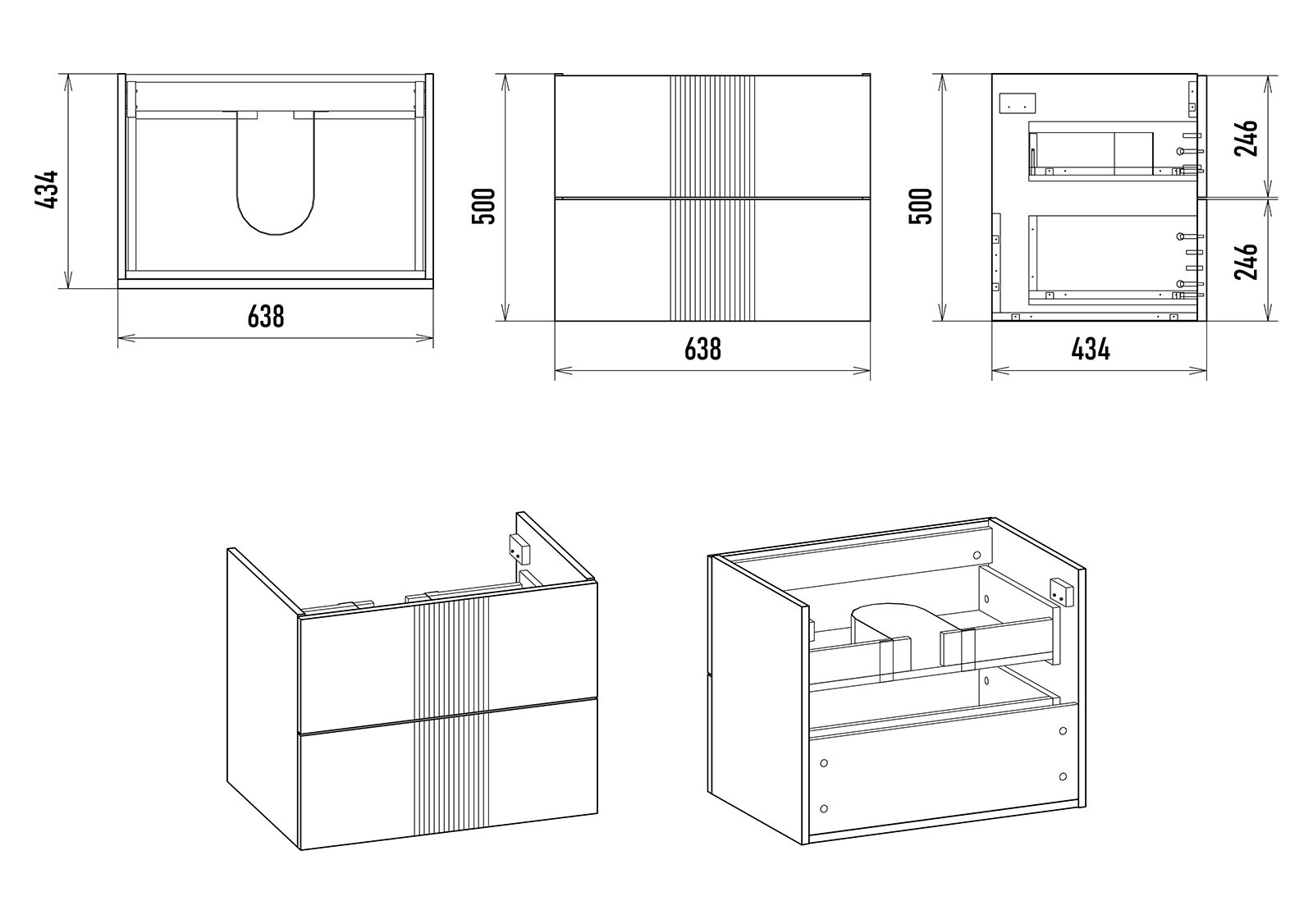 434

638

500

638

500

246

246

434