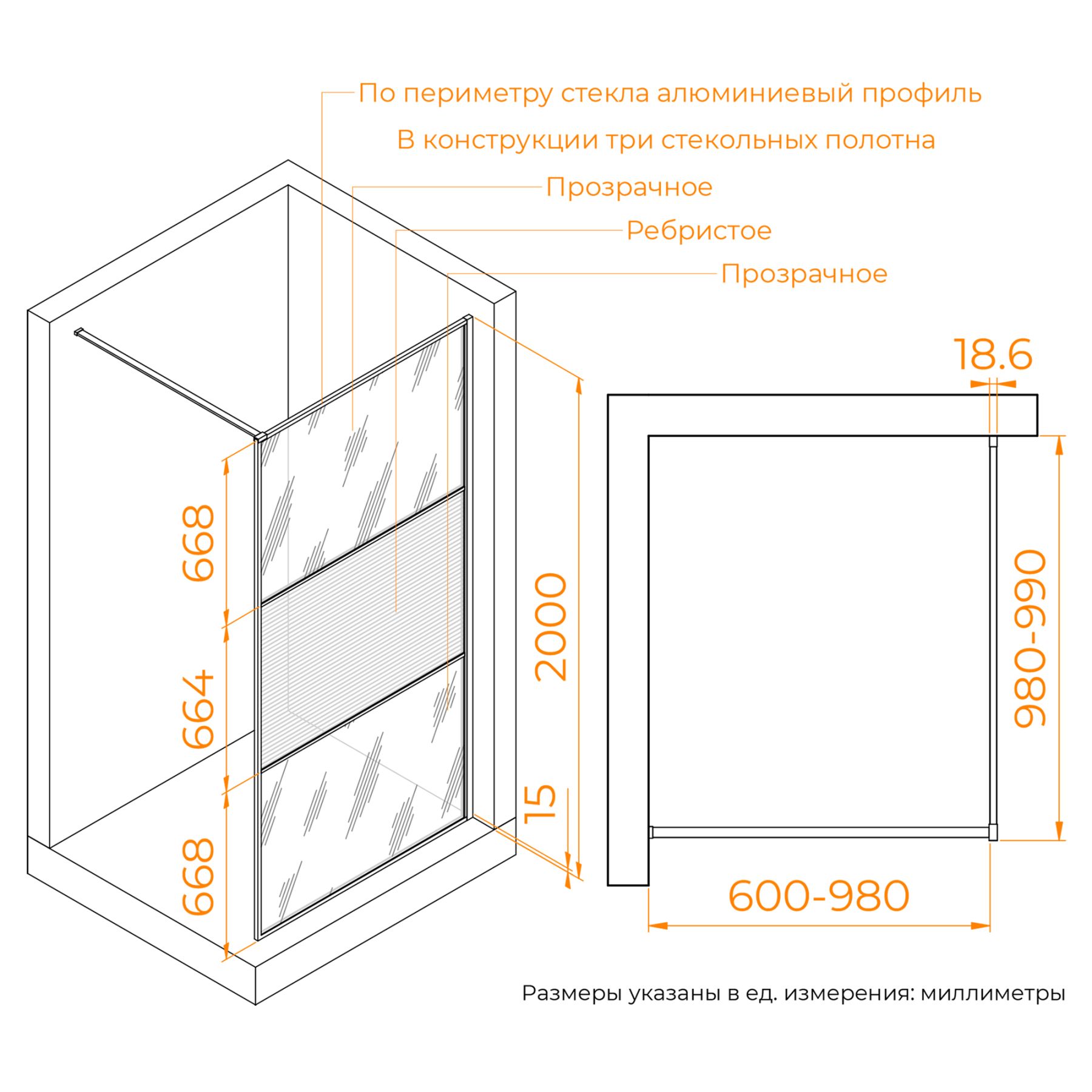 По периметру стекла алюминиевый профиль

В конструкции три стекольных полотна

Прозрачное

Ребристое

Прозрачное

668

664

668

2000

15

18.6

980-990

600-980

Размеры указаны в ед. измерения: миллиметры